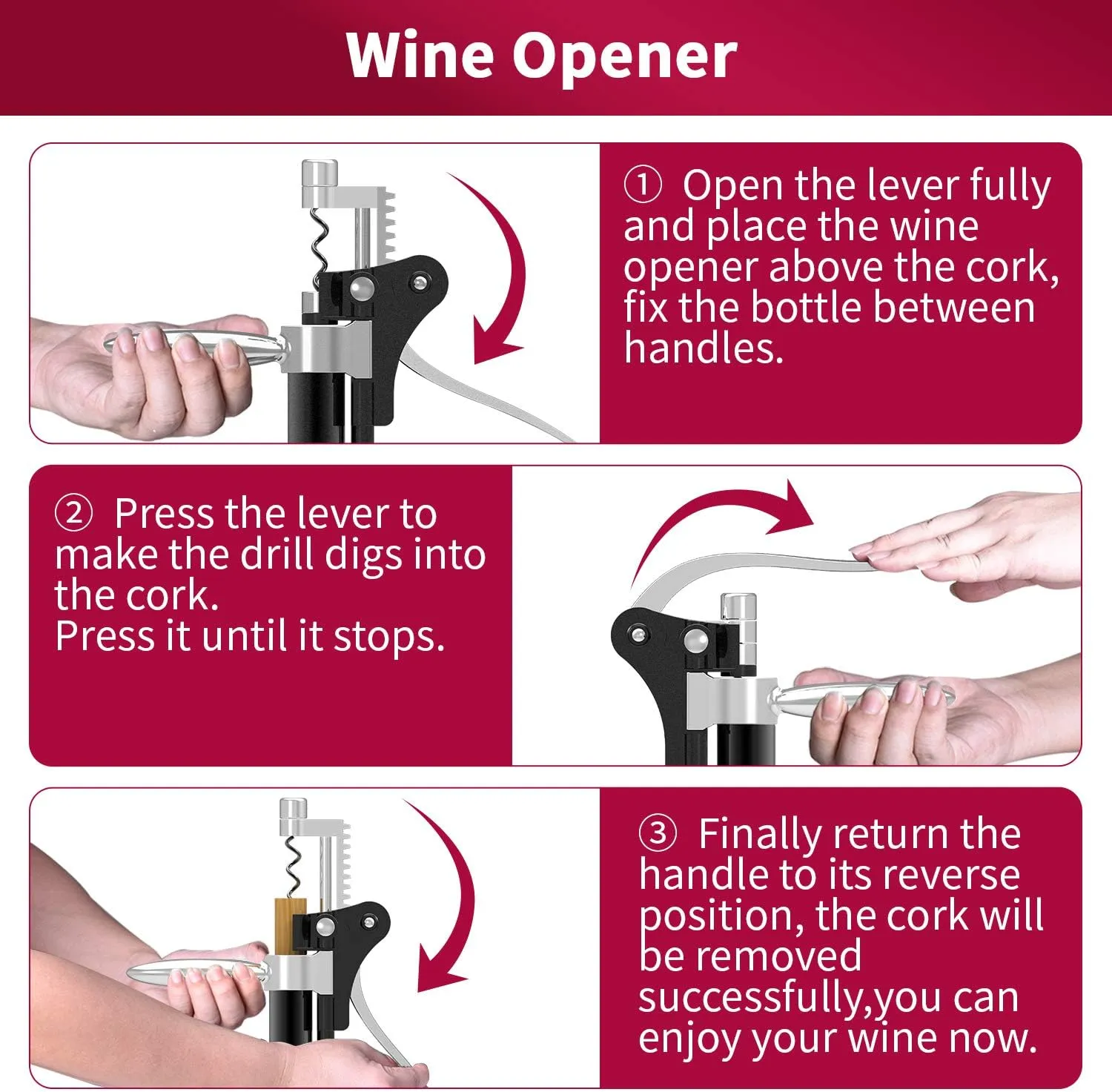 Wine Opener

① Open the lever fully and place the wine opener above the cork, fix the bottle between handles.

② Press the lever to make the drill digs into the cork.
Press it until it stops.

③ Finally return the handle to its reverse position, the cork will be removed successfully,you can enjoy your wine now.